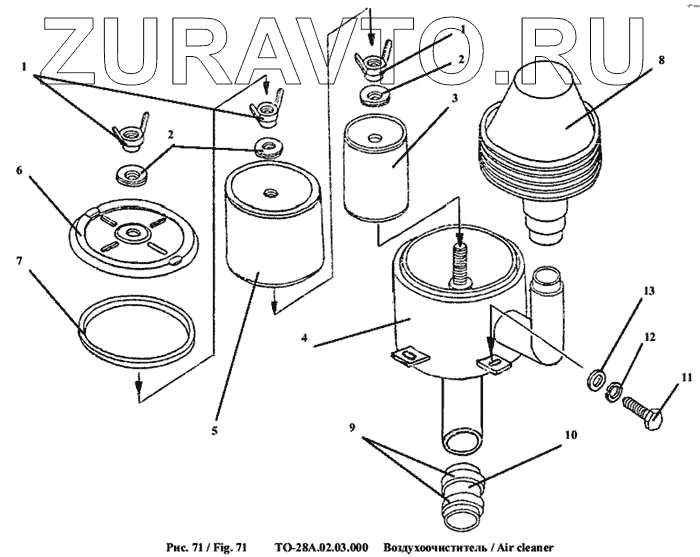 ZURAVTO.RU

1
1
2
2
3
8
6
7
5
4
13
12
11
9
10

Рис. 71 / Fig. 71 ТО-28А.02.03.000 Воздухоочиститель / Air cleaner