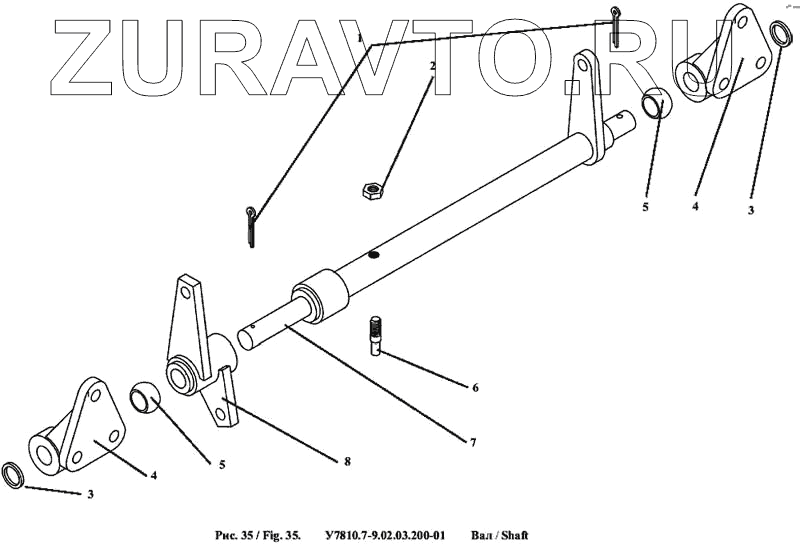 ZURAVTO.RU

1
2
5
4
3
6
7
8
5
4
3

Рис. 35 / Fig. 35. У7810.7-9.02.03.200-01 Вал / Shaft