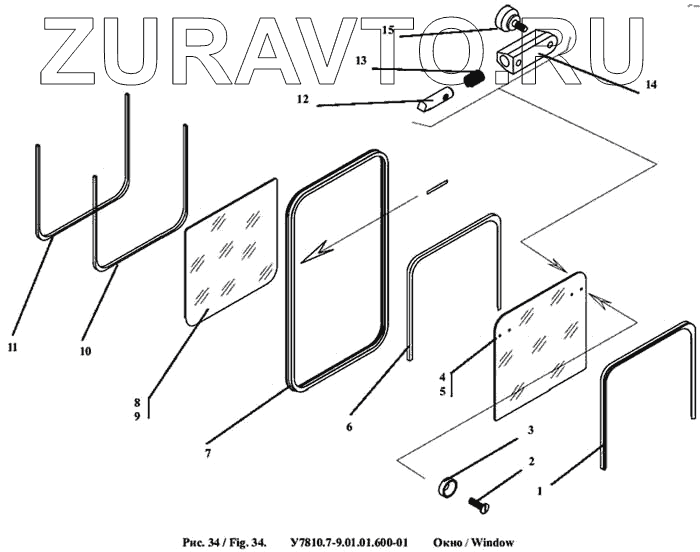 ZURAVTO.RU

15
13
14
12
11
10
8
9
7
6
4
5
3
2
1

Рис. 34 / Fig. 34. У7810.7-9.01.01.600-01 Окно / Window