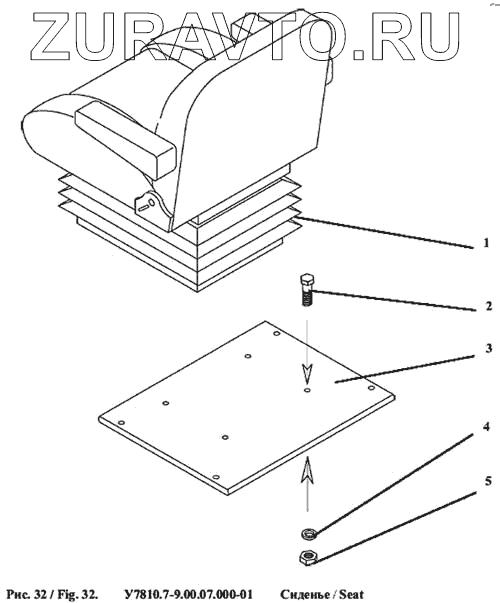 ZURAVTO.RU

1

2

3

4

5

Рис. 32 / Fig. 32. У7810.7-9.00.07.000-01 Сиденье / Seat