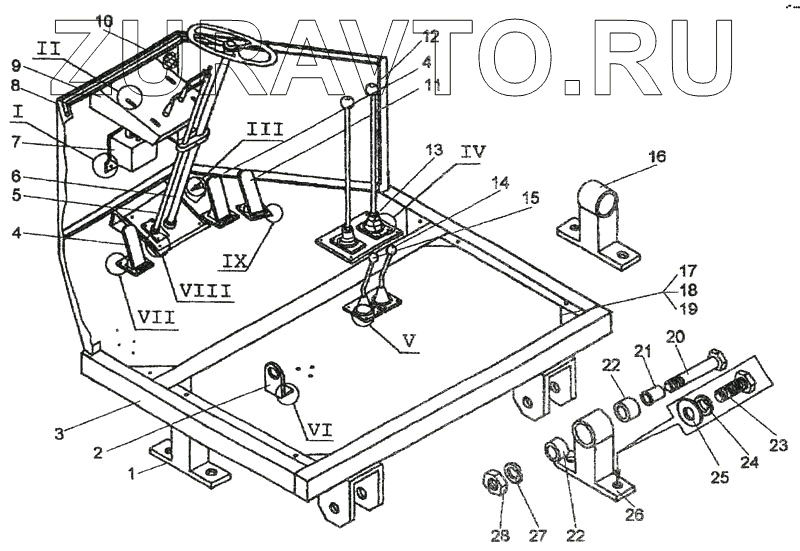 ZURAVTO.RU

10
II
9
8
I
7
6
5
4
12
4
11
III
13
IV
14
15
16
IX
VIII
VII
V
17
18
19
20
21
22
23
24
25
26
22
27
28
VI
3
2
1