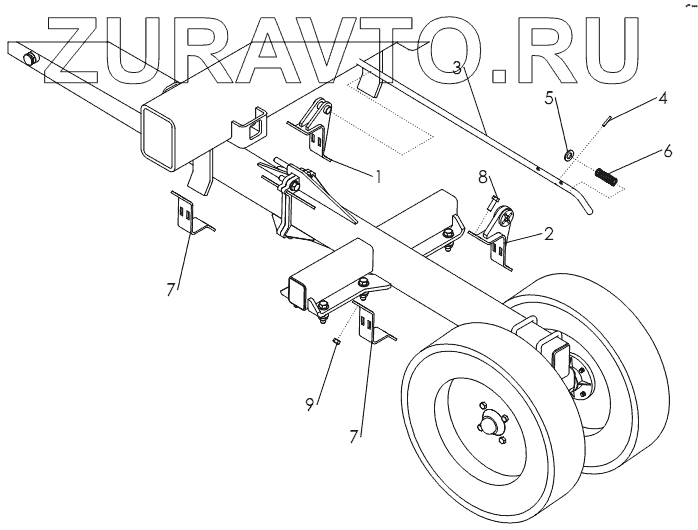 ZURAVTO.RU

3
5
4
6
1
8
2
7
9
7