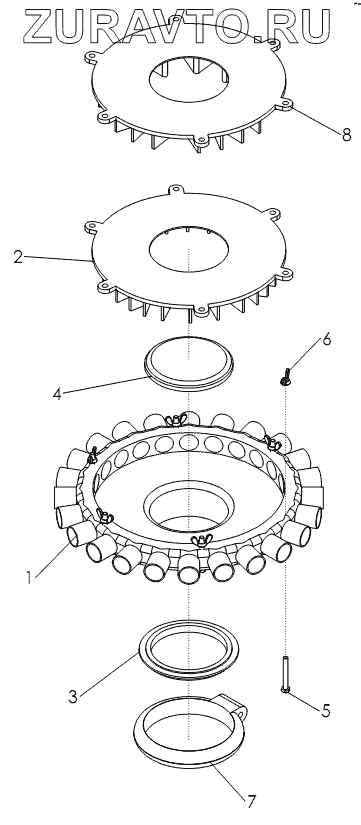 ZURAVTO.RU

8
2
6
4
1
3
5
7