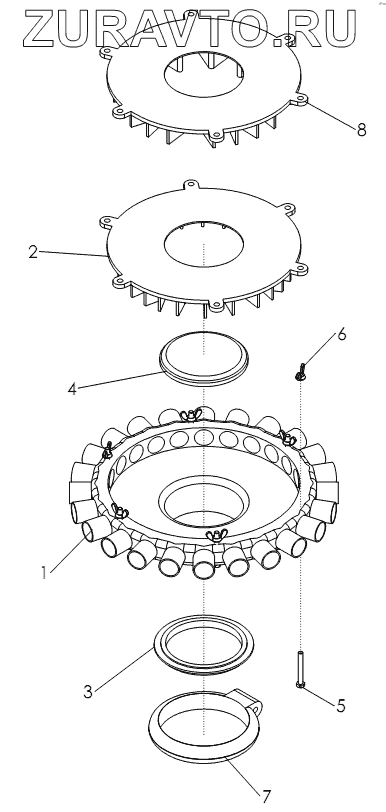 ZURAVTO.RU

8

2

6

4

1

3

5

7