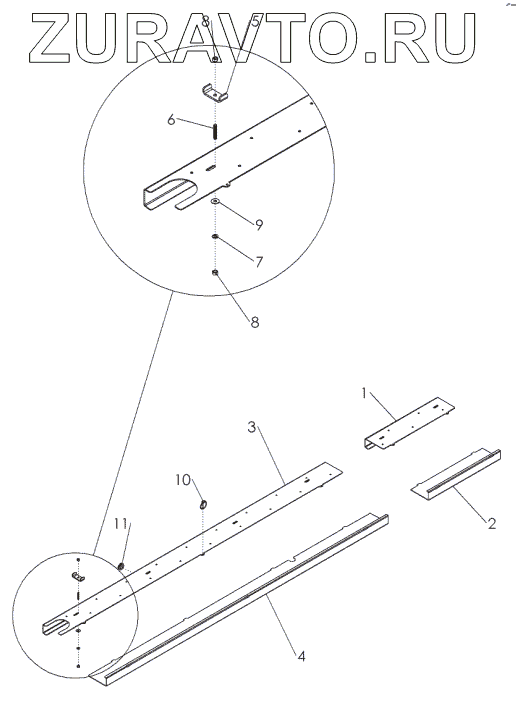 ZURAVTO.RU

8
5
6
9
7
8
1
3
10
11
2
4