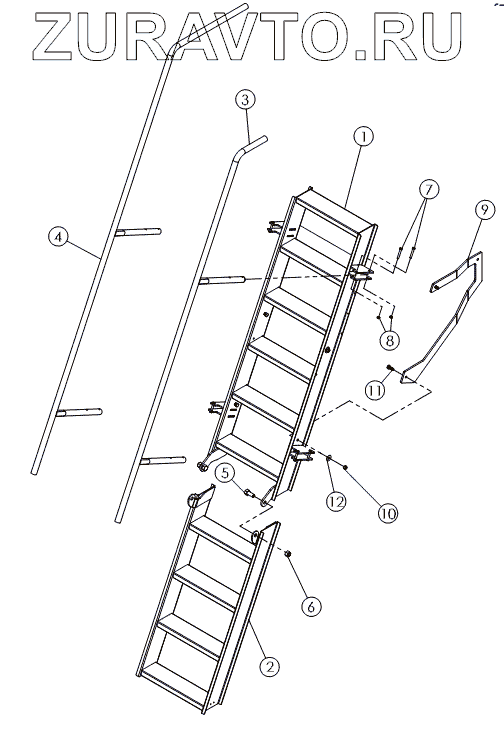 ZURAVTO.RU

3
1
7
9
4
8
11
5
12
10
6
2