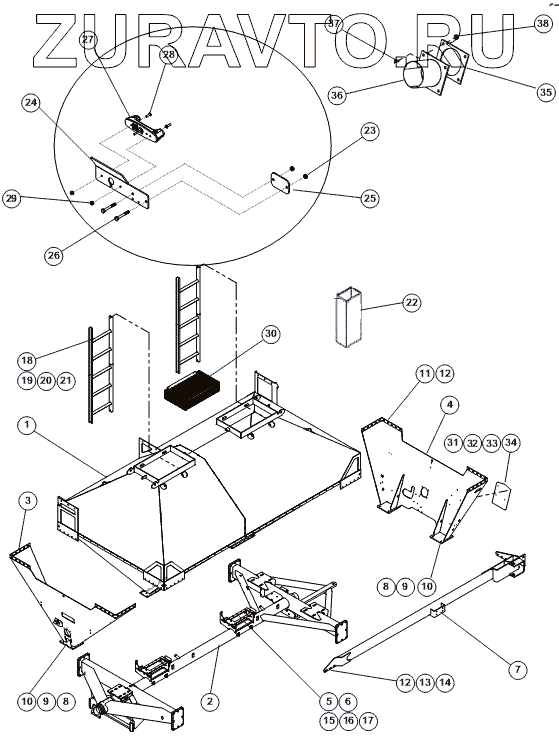 ZURAVTO.RU

37 38
27
28
35
36
24
23
29
25
26
22
30
18
19 20 21
11 12
4
1
31 32 33 34
3
8 9 10
7
12 13 14
10 9 8
2
5 6
15 16 17