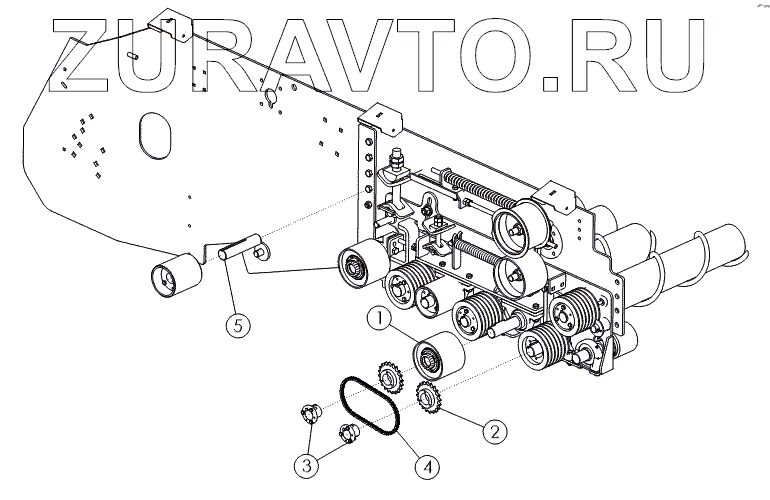 ZURAVTO.RU

5
1
2
3
4