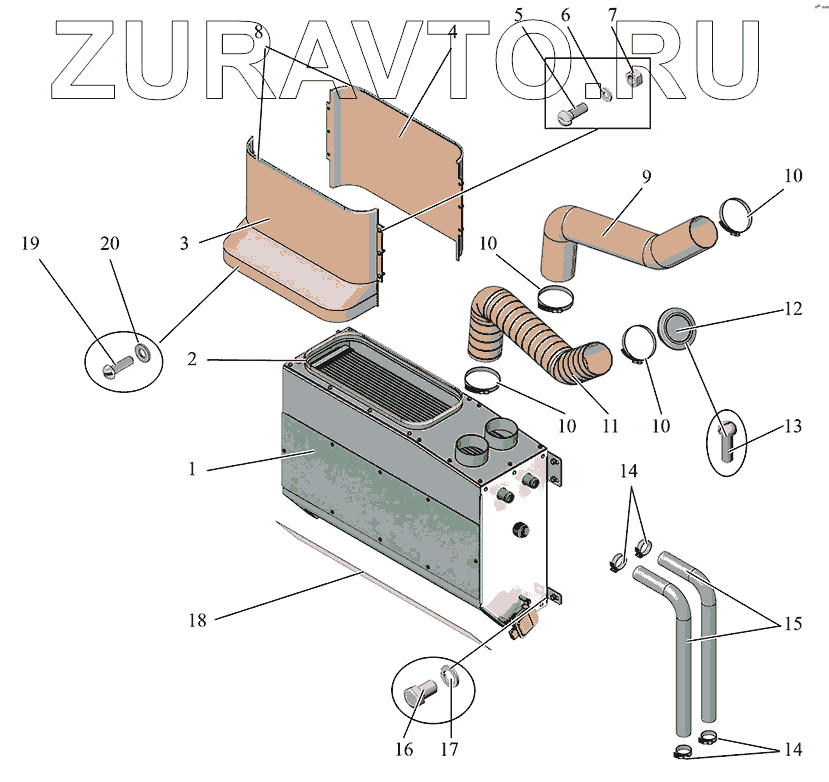 ZURAVTO.RU

8
4
5
6
7
9
10
19
20
3
10
12
2
10
11
10
13
1
14
18
15
16
17
14