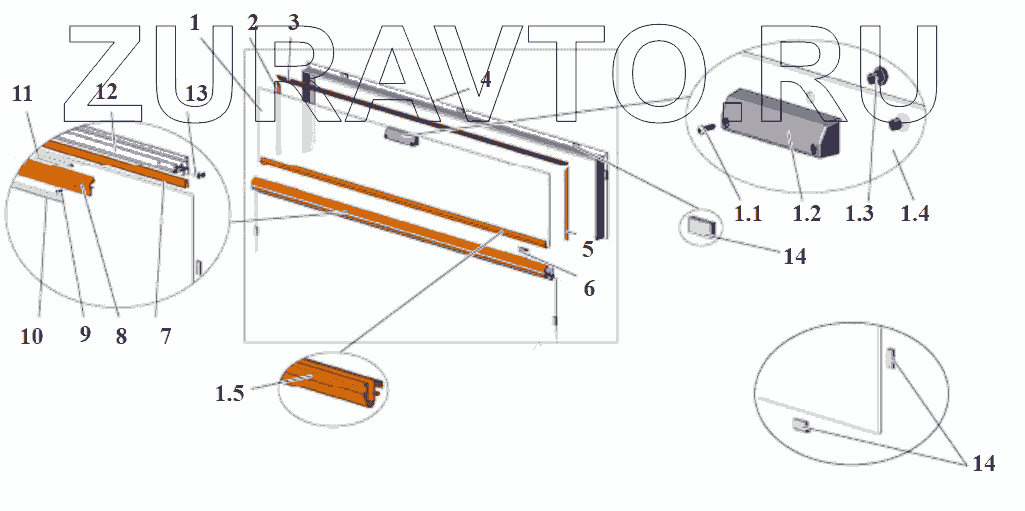 ZURAVTO.RU

1
2
3
4
11
12
13
1.1
1.2
1.3
1.4
14
5
6
10
9
8
7
1.5
14