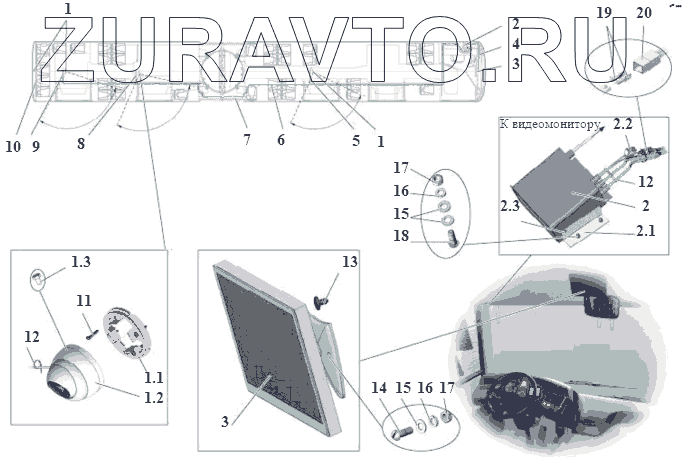 ZURAVTO.RU

1
2
4
3
19
20
10
9
8
7
6
5
1
К видеомонитору
2.2
12
2
2.3
2.1
17
16
15
18
1.3
11
12
1.1
1.2
13
3
14
15
16
17