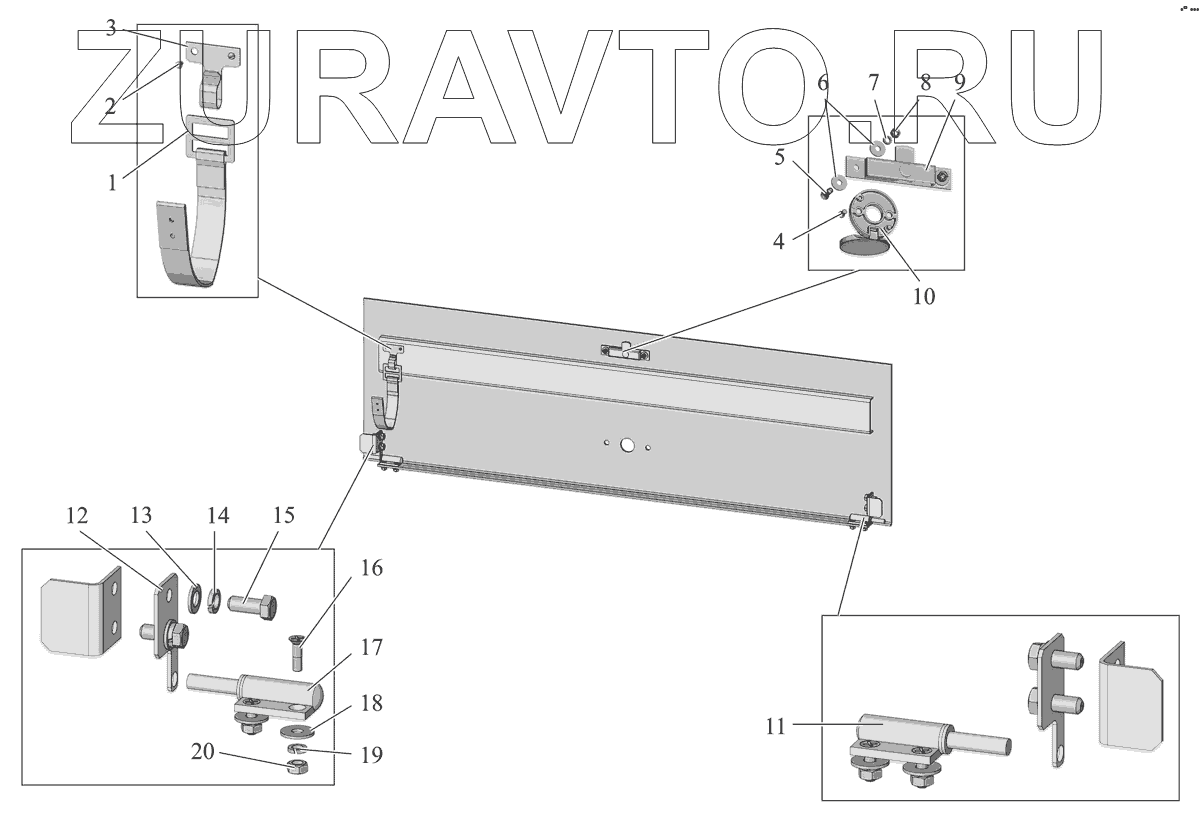 ZURAVTO.RU

3
2
1
6
7
8
9
5
4
10
12
13
14
15
16
17
18
19
20
11