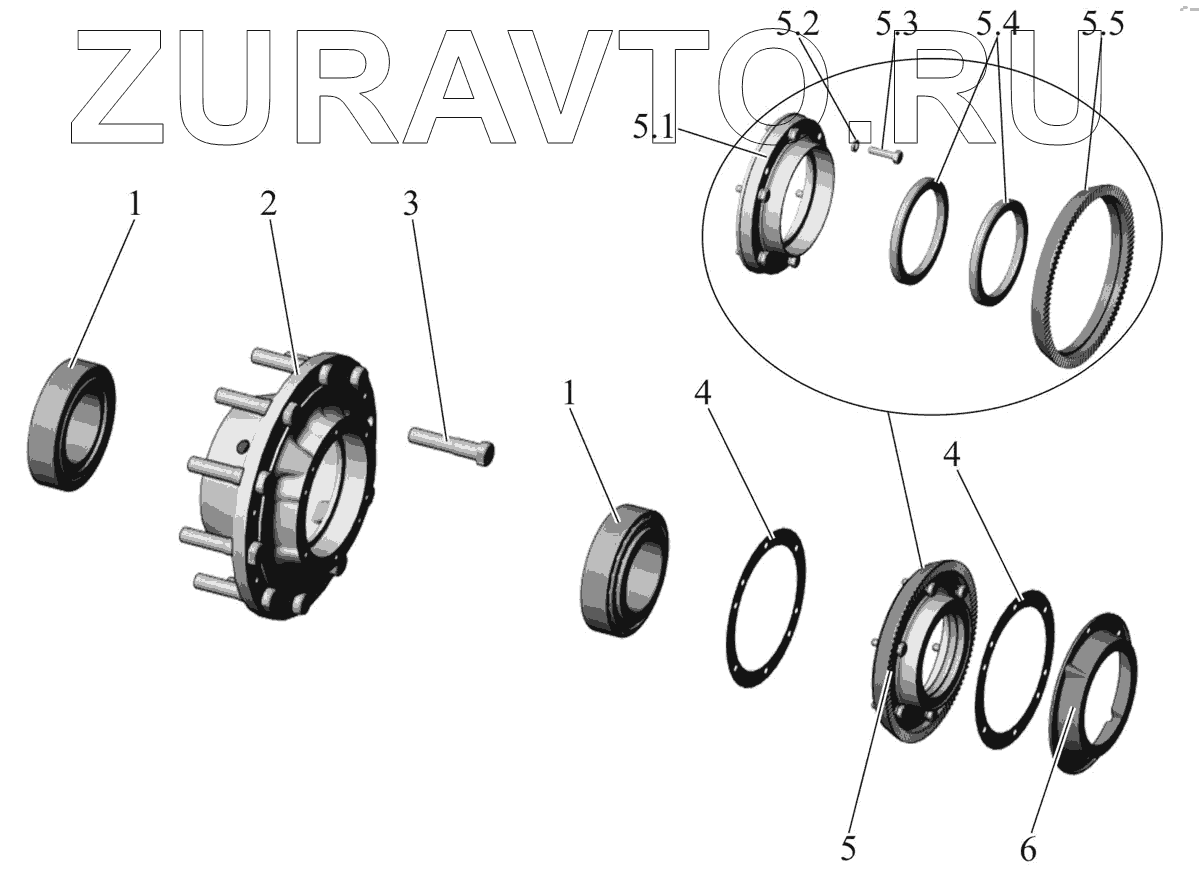 ZURAVTO.RU

5.2 5.3 5.4 5.5
5.1

1 2 3

1 4

4

5 6