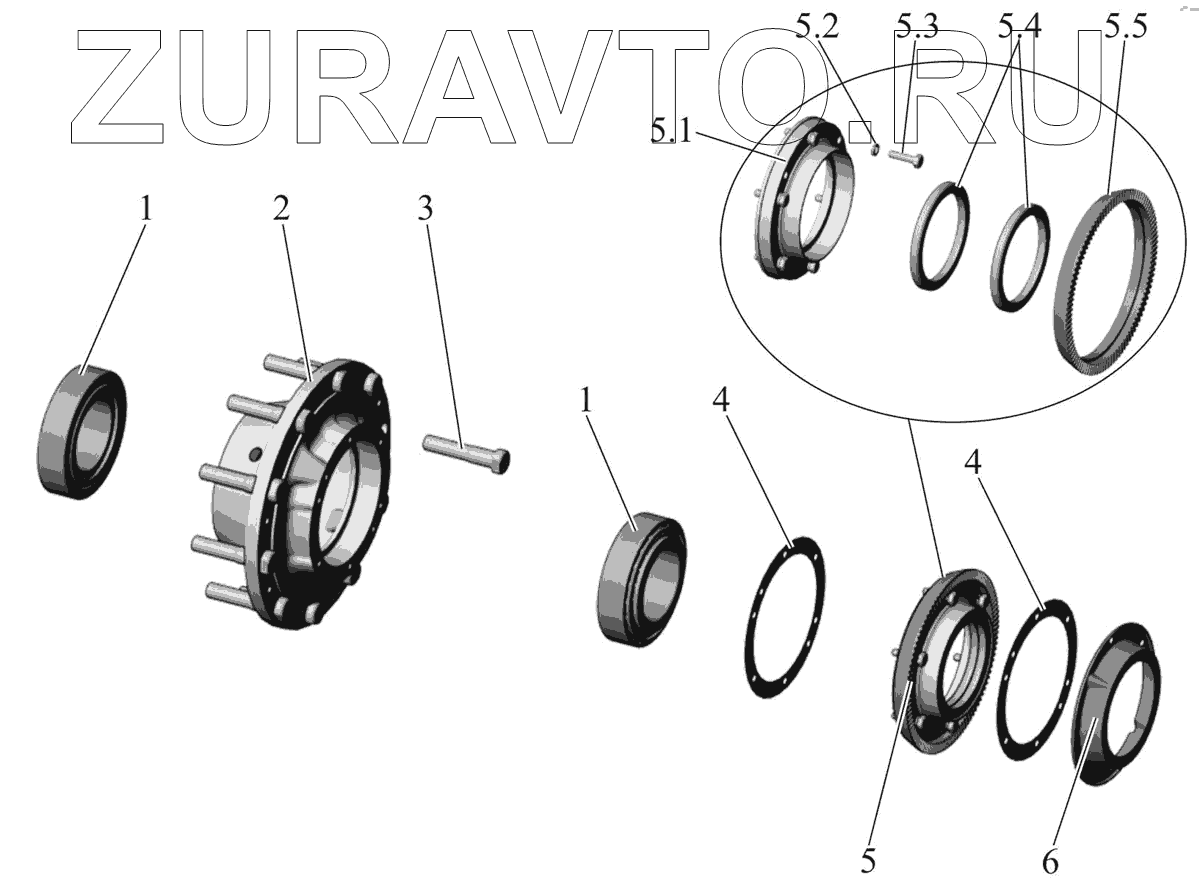 ZURAVTO.RU

5.2 5.3 5.4 5.5

5.1

1 2 3

1 4

4

5 6