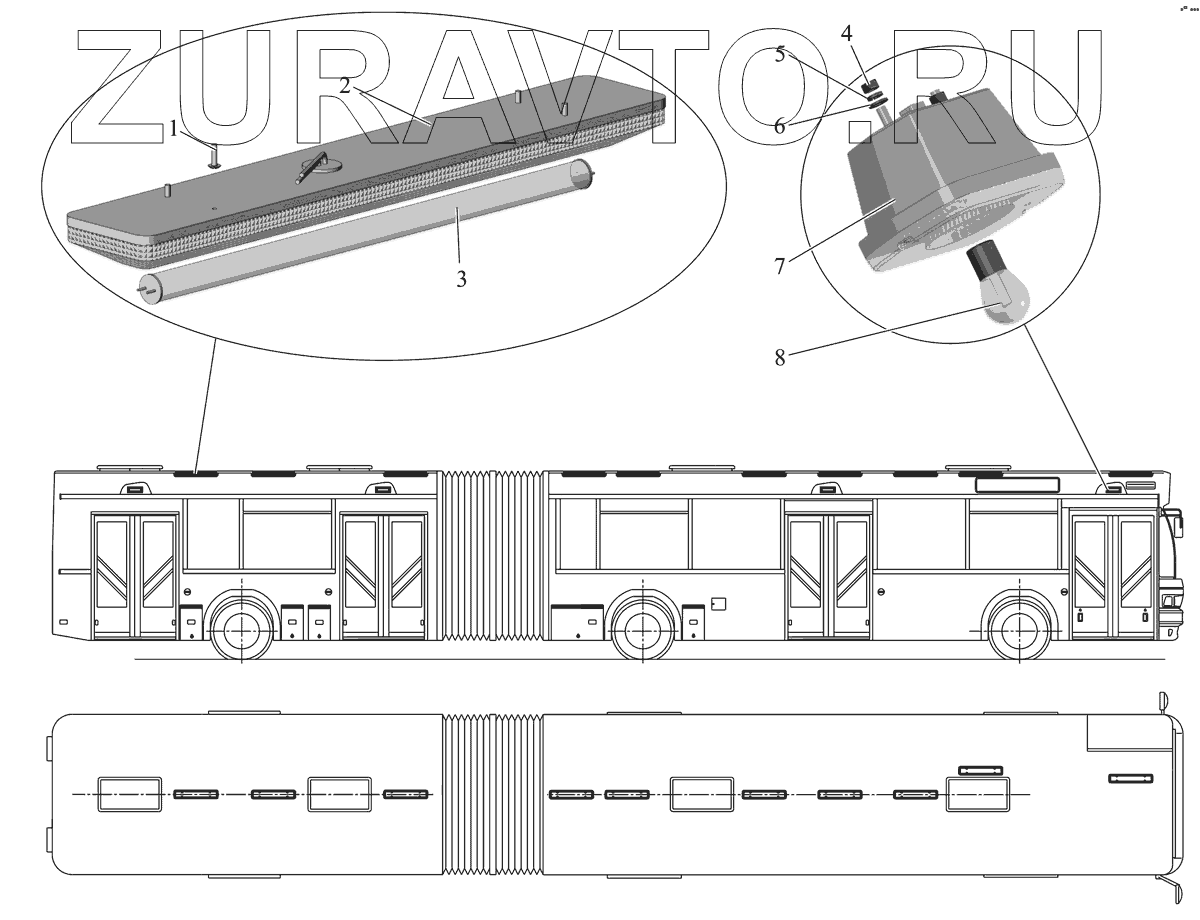 ZURAVTO.RU

1
2
3
4
5
6
7
8