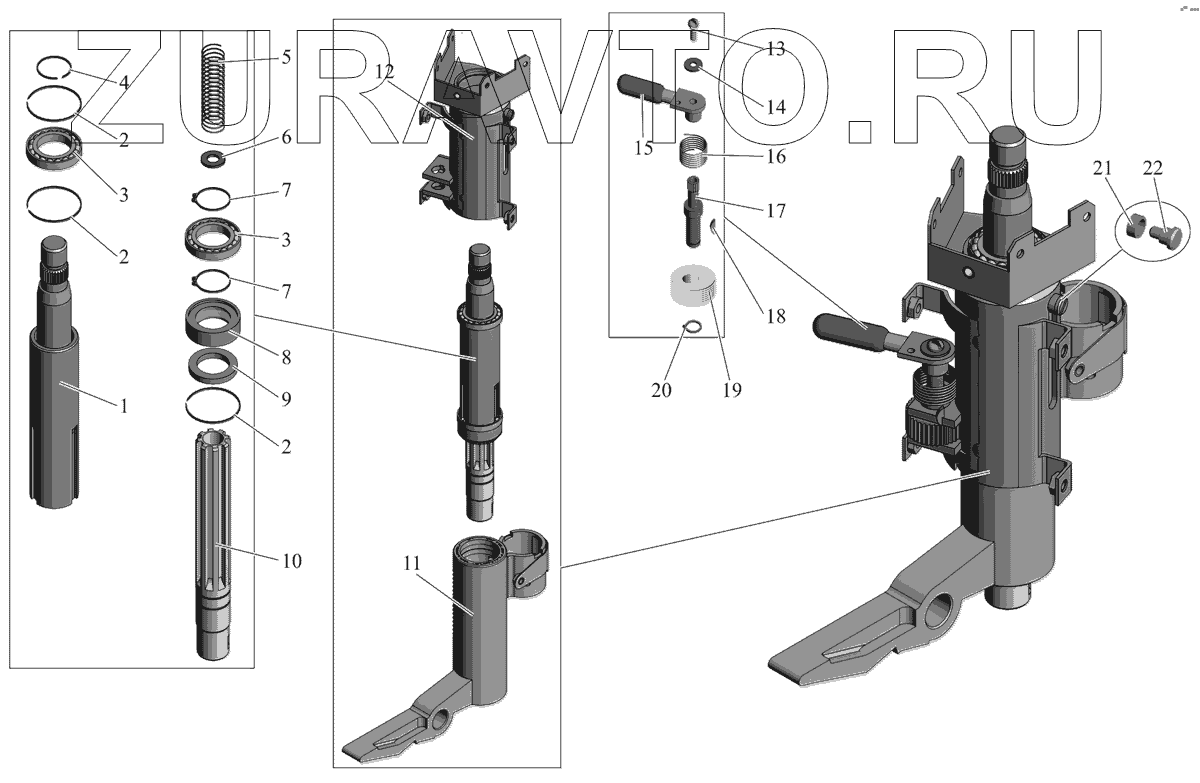 ZURAVTO.RU

4
2
3
2
1
5
6
7
3
7
8
9
2
10
12
11
13
14
15
16
17
18
19
20
21
22