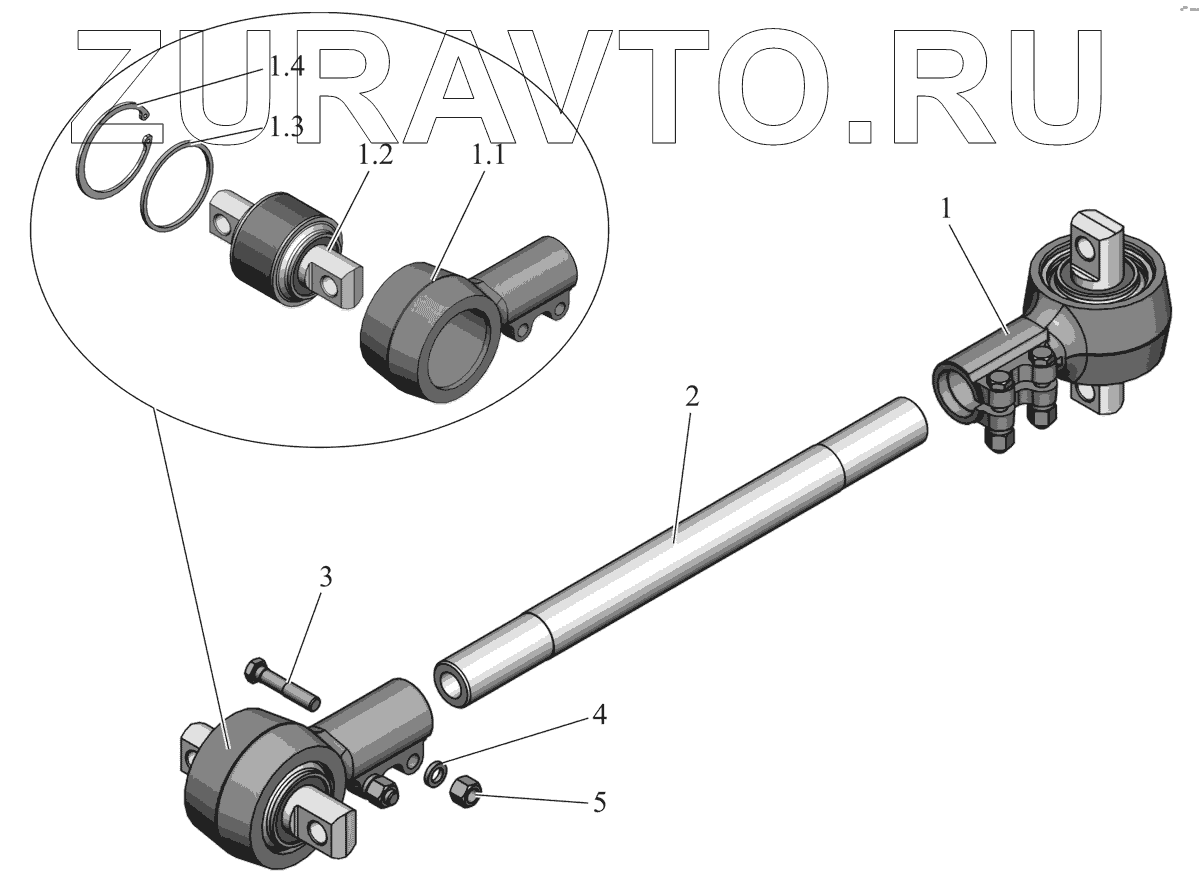 ZURAVTO.RU

1.4
1.3
1.2
1.1
1
2
3
4
5