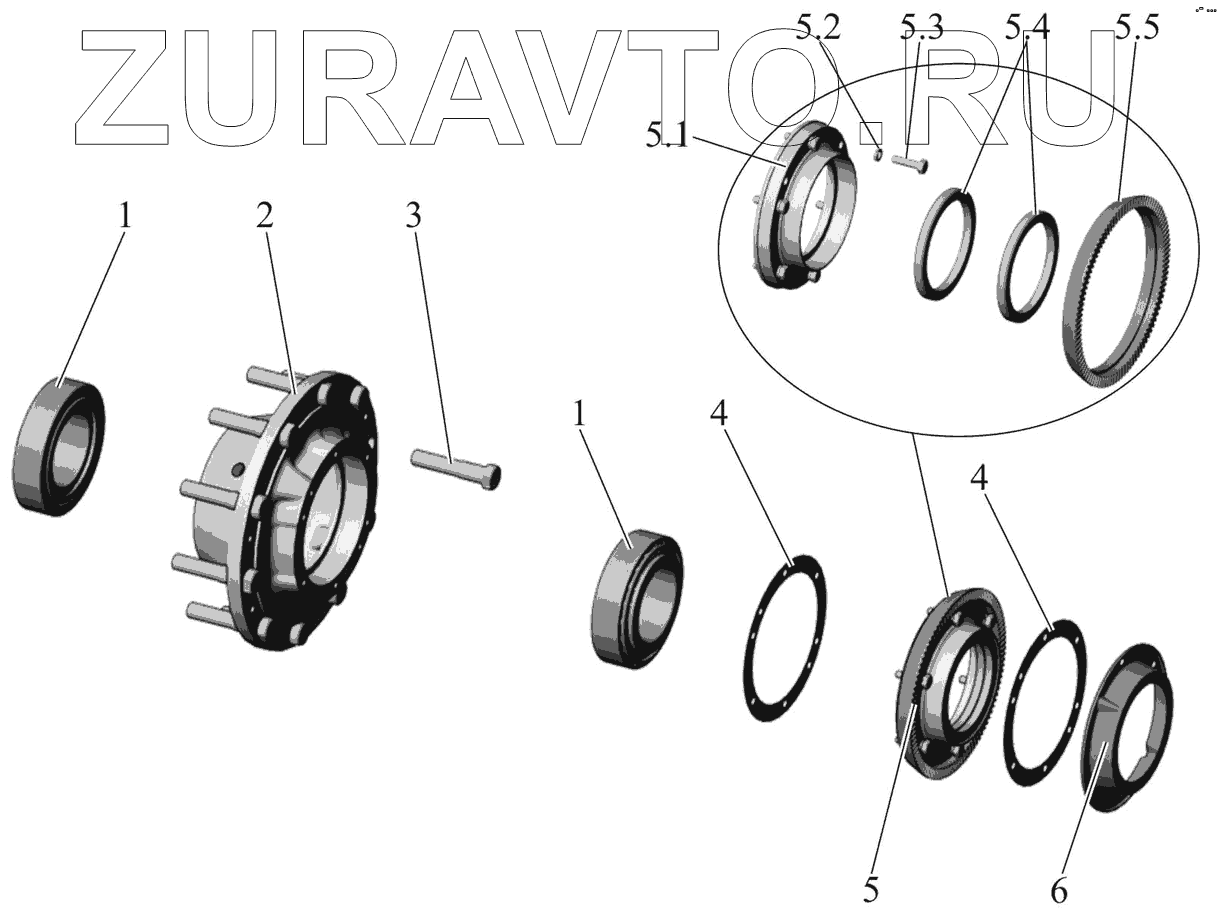 ZURAVTO.RU

5.2 5.3 5.4 5.5

5.1

1 2 3

1 4

4

5 6