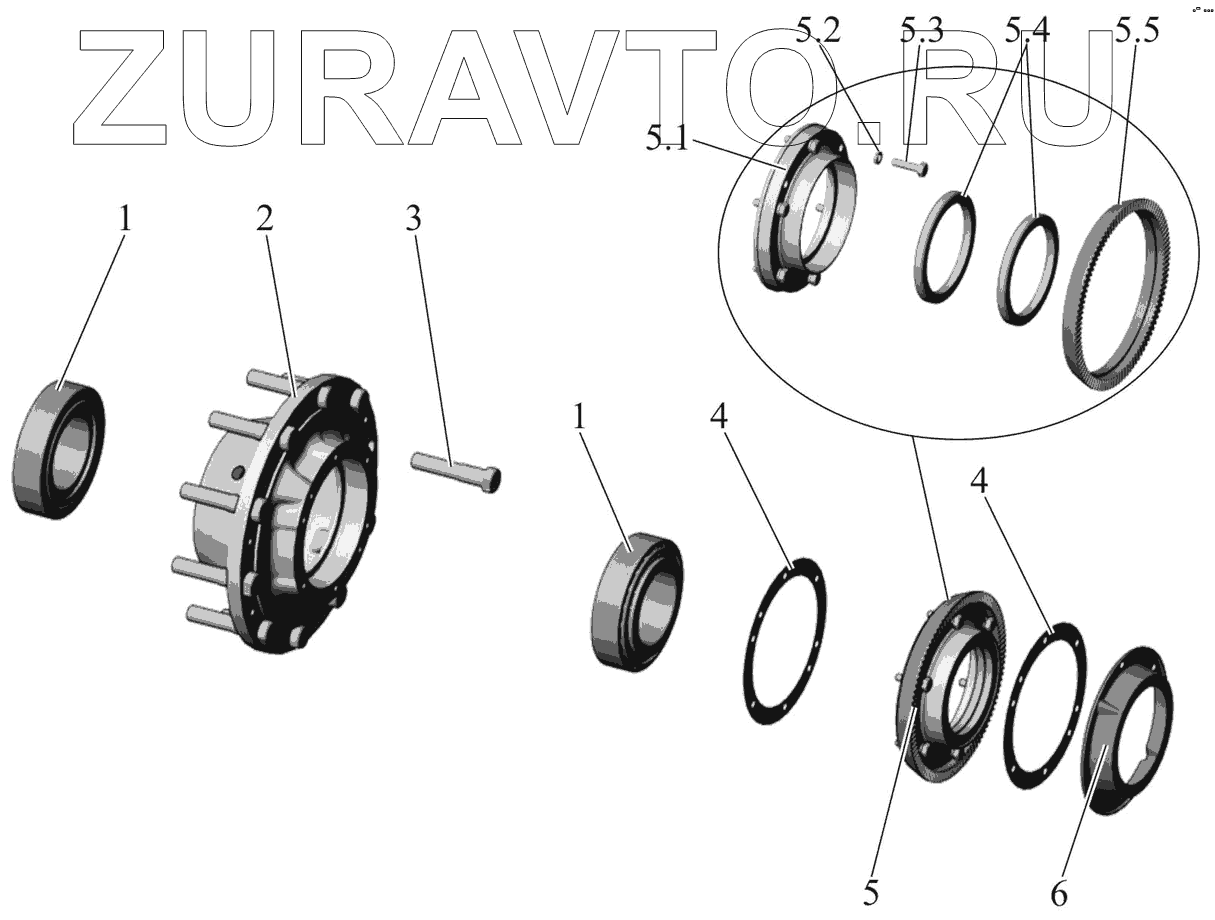 ZURAVTO.RU

5.2
5.3
5.4
5.5
5.1
1
2
3
1
4
4
5
6