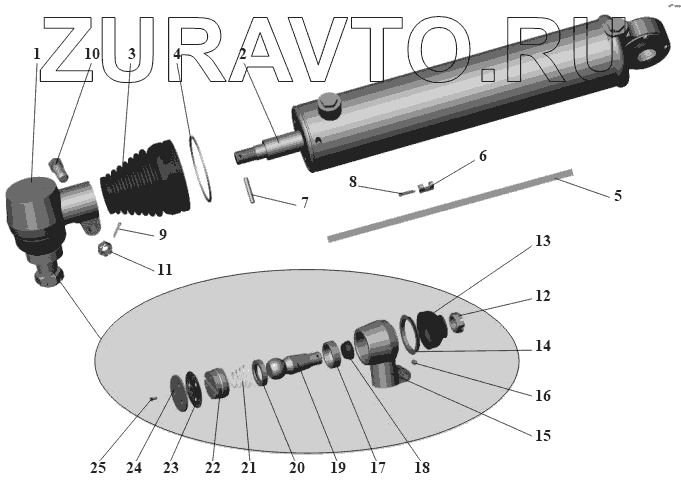 ZURAVTO.RU

1
10
3
4
2
6
8
5
7
9
11
13
12
14
16
15
25
24
23
22
21
20
19
17
18