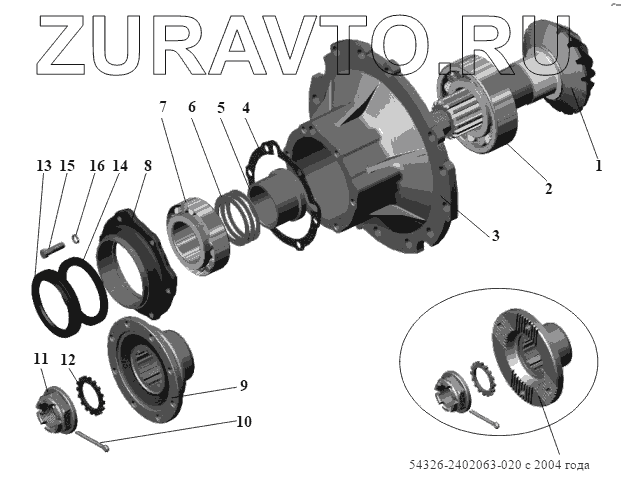 ZURAVTO.RU

7 6 5 4

13 15 16 14 8

1

2

3

11 12

9

10

54326-2402063-020 с 2004 года