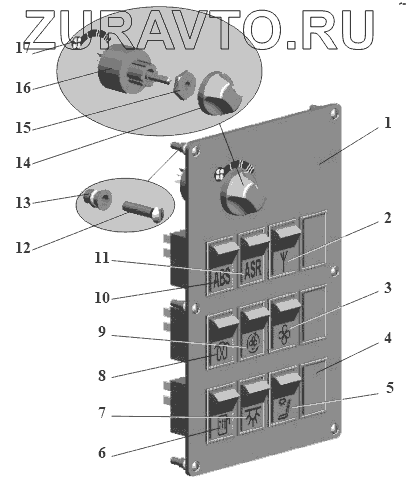 ZURAVTO.RU

17
16
15
14
13
12
11
10
9
8
7
6
1
2
3
4
5

ABS
ASR