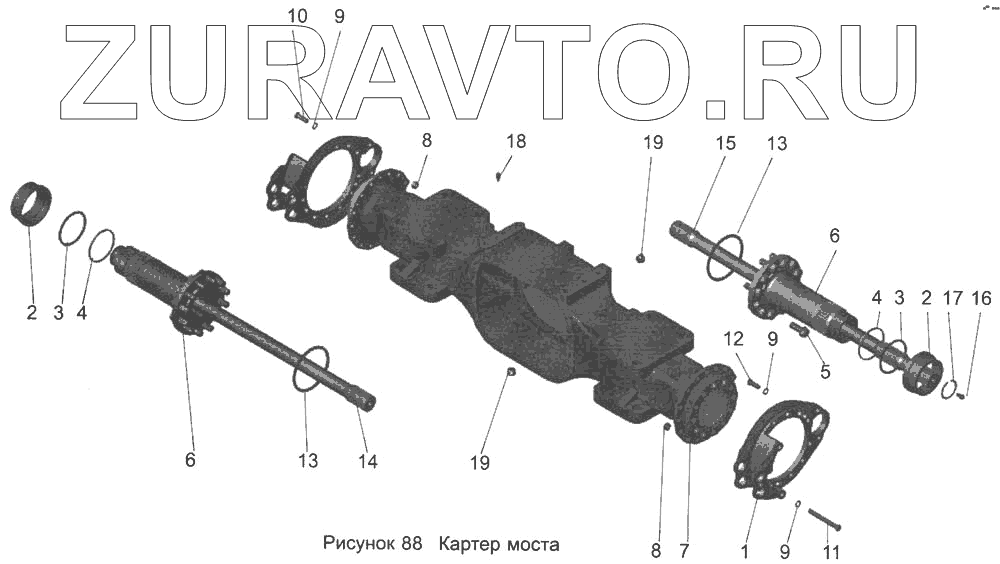 ZURAVTO.RU

10 9 8 18 19 15 13 6 2 3 4 4 3 2 17 16 12 9 5 6 13 14 19 8 7 1 9 11

Рисунок 88 Картер моста