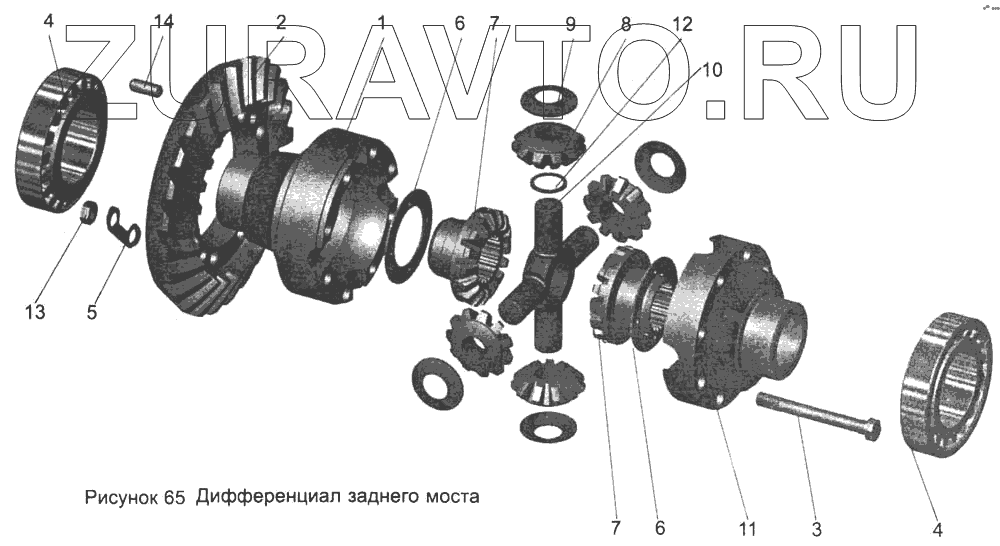 ZURAVTO.RU

4
14
2
1
6
7
9
8
12
10
13
5
7
6
11
3
4

Рисунок 65 Дифференциал заднего моста