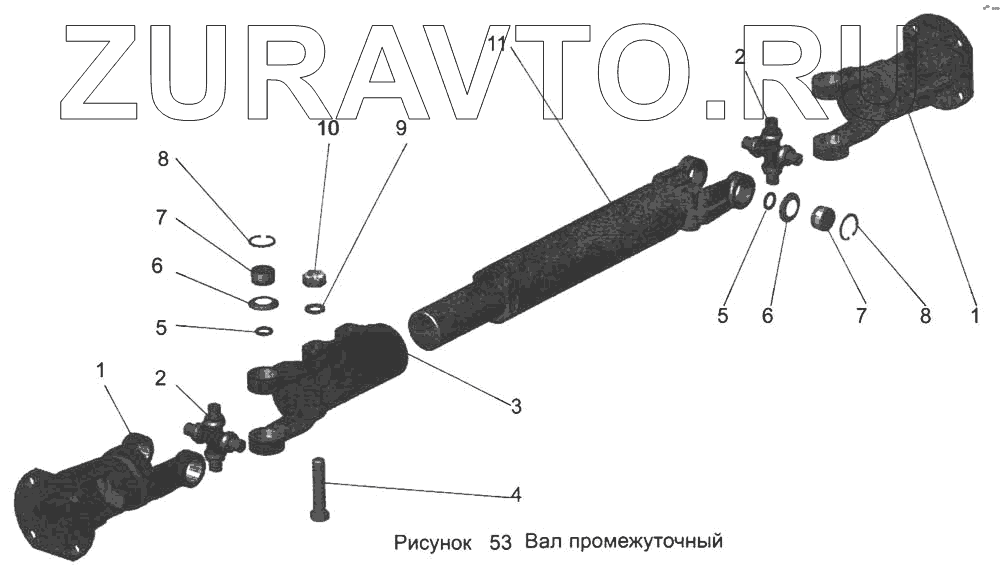 ZURAVTO.RU

11
2
10
9
8
7
6
5
5
6
7
8
1
1
2
3
4

Рисунок 53 Вал промежуточный