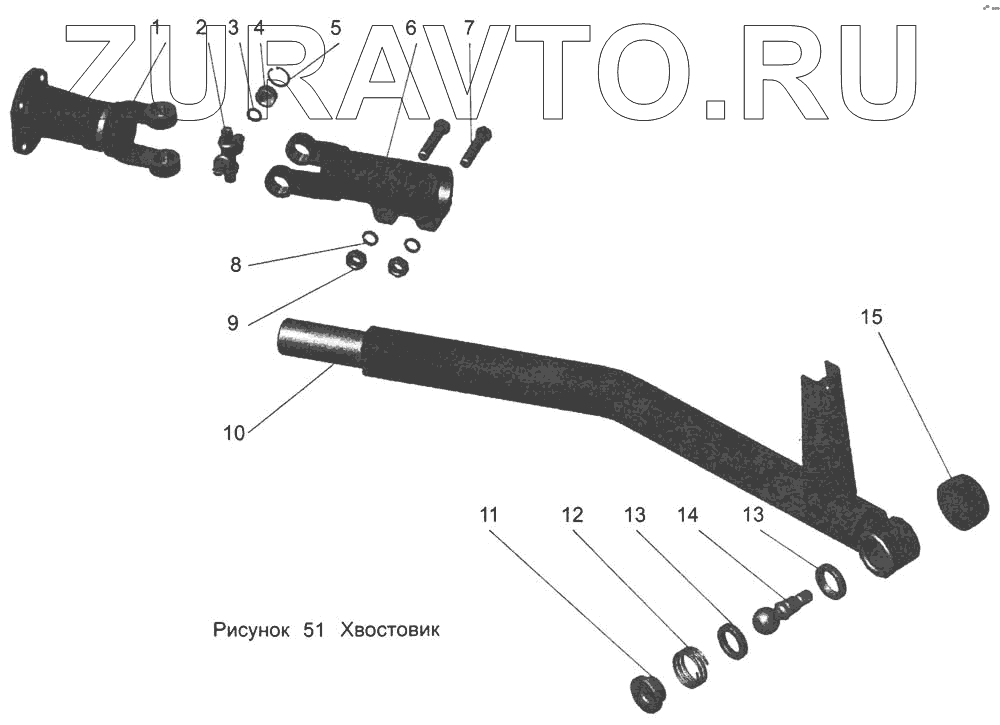 ZURAVTO.RU

1 2 3 4 5 6 7

8

9

10

15

11 12 13 14 13

Рисунок 51 Хвостовик