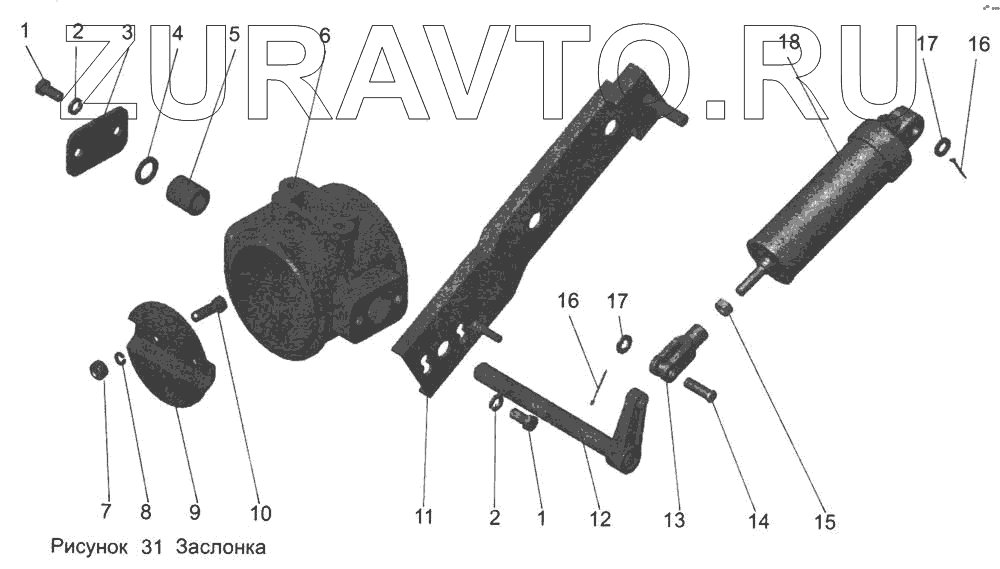 ZURAVTO.RU

1 2 3 4 5 6 18 17 16

16 17

7 8 9 10 11 2 1 12 13 14 15

Рисунок 31 Заслонка