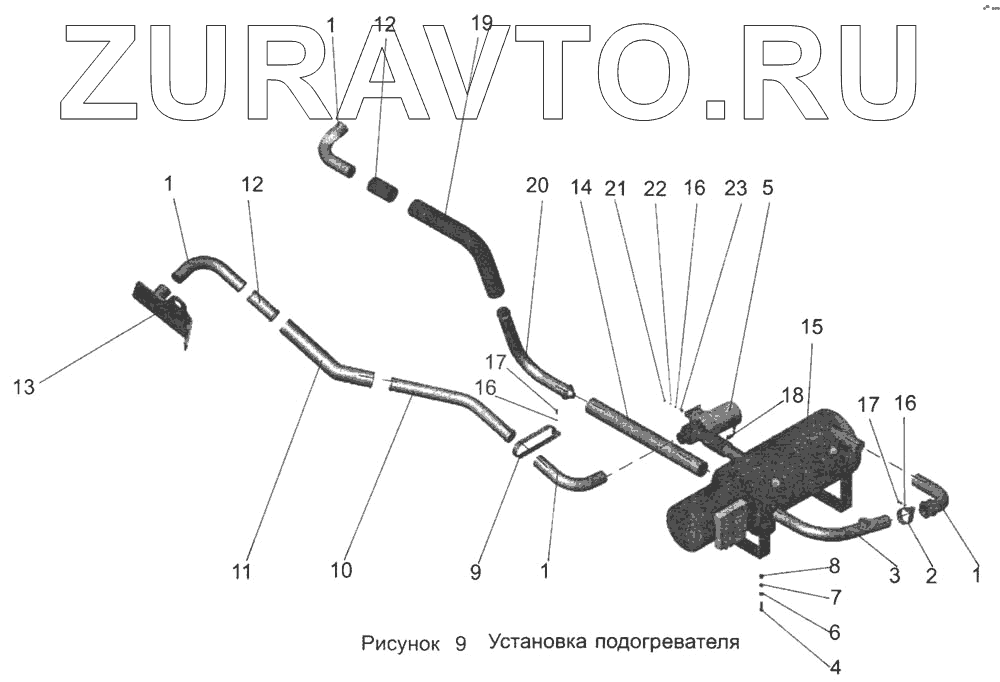 ZURAVTO.RU

1 12 19

1 12

20 14 21 22 16 23 5

15

17

16

18

17 16

13

11 10 9 1 3 2 1

8

7

6

4

Рисунок 9 Установка подогревателя