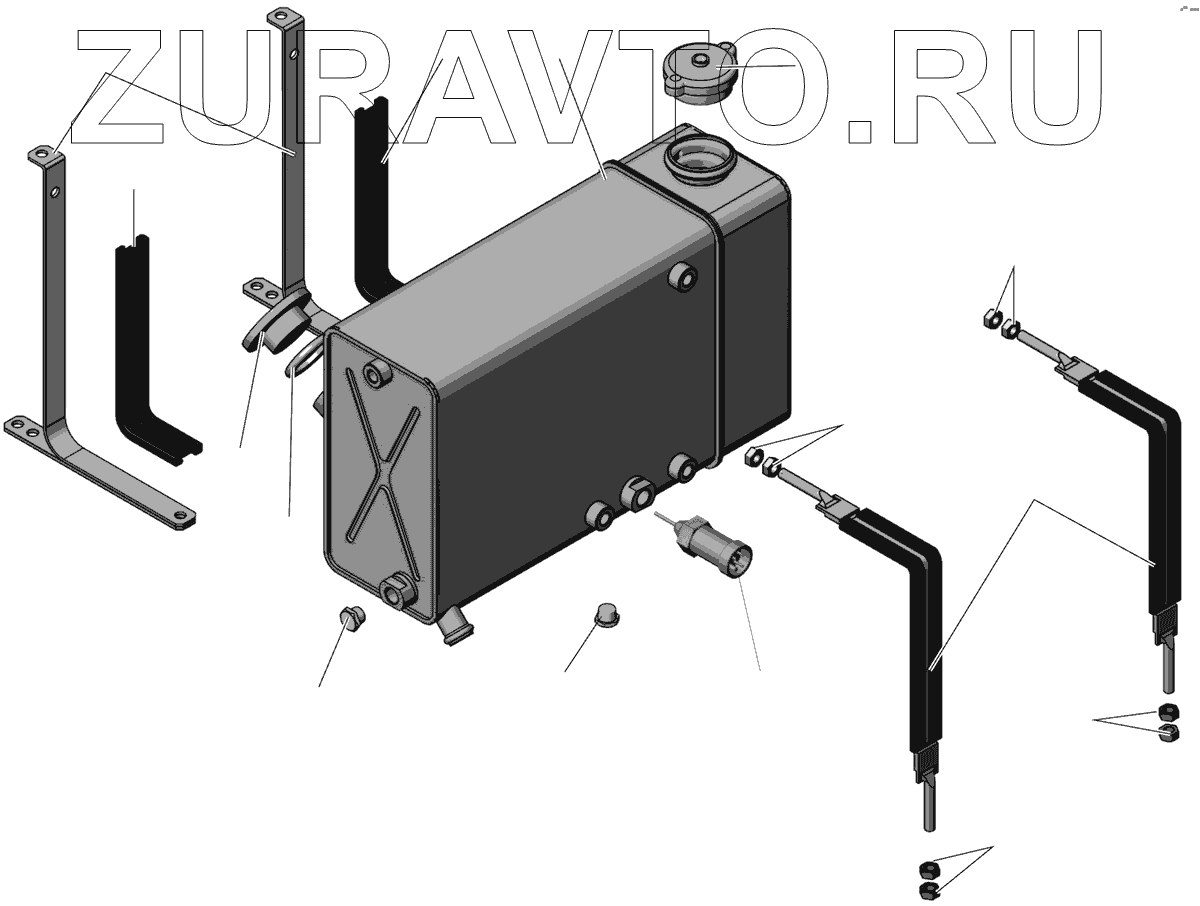 ZURAVTO.RU