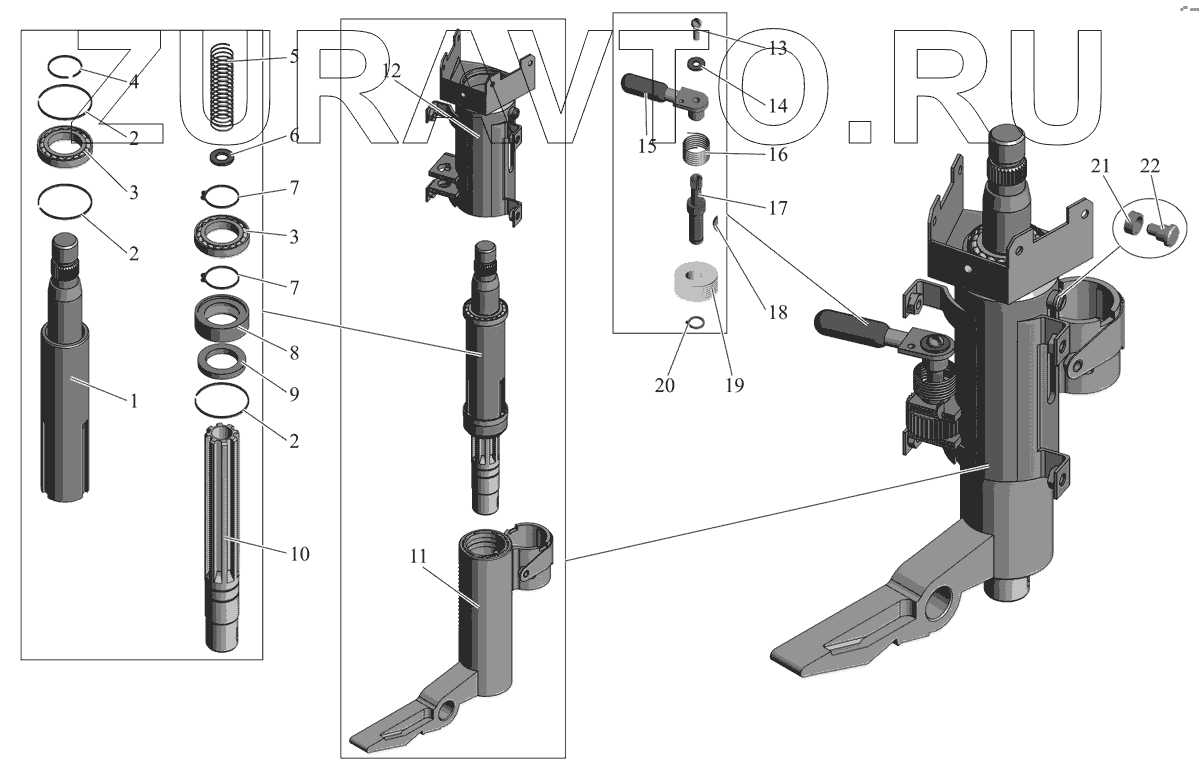 ZURAVTO.RU

4
2
3
2
1
5
6
7
3
7
8
9
2
10
12
11
13
14
15
16
17
18
19
20
21
22