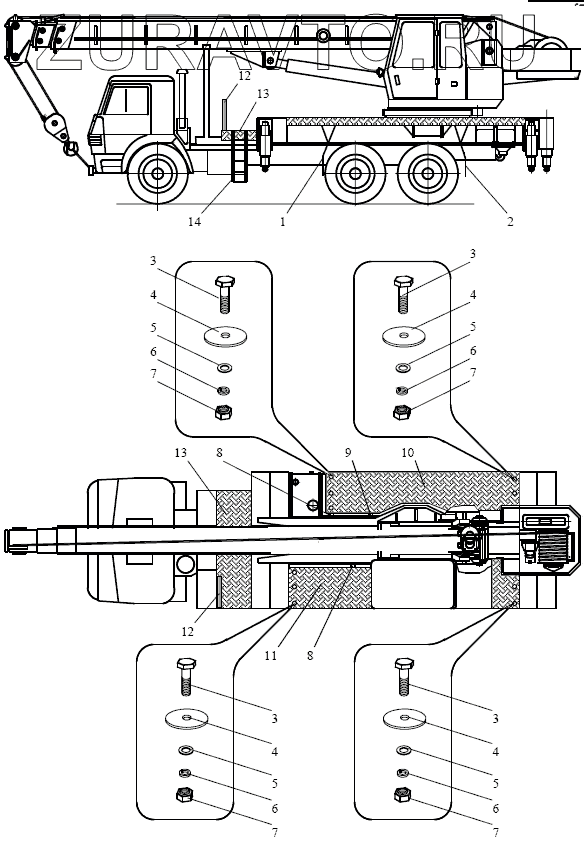 ZURAVTO.RU

12
13
14
1
2

3
4
5
6
7

3
4
5
6
7

13
8
9
10

12
11
8

3
4
5
6
7

3
4
5
6
7