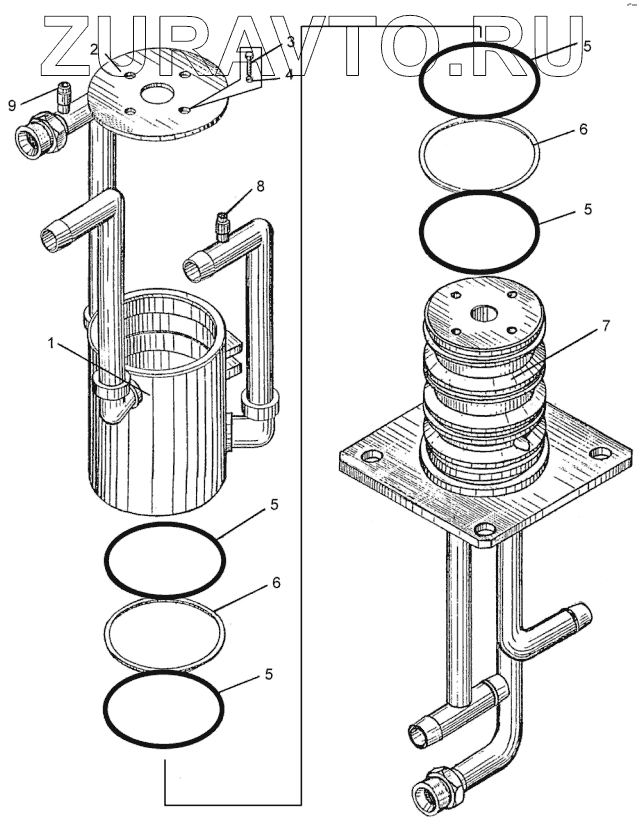 ZURAVTO.RU

2
3
4
9
8
1
5
6
5
5
6
5
7