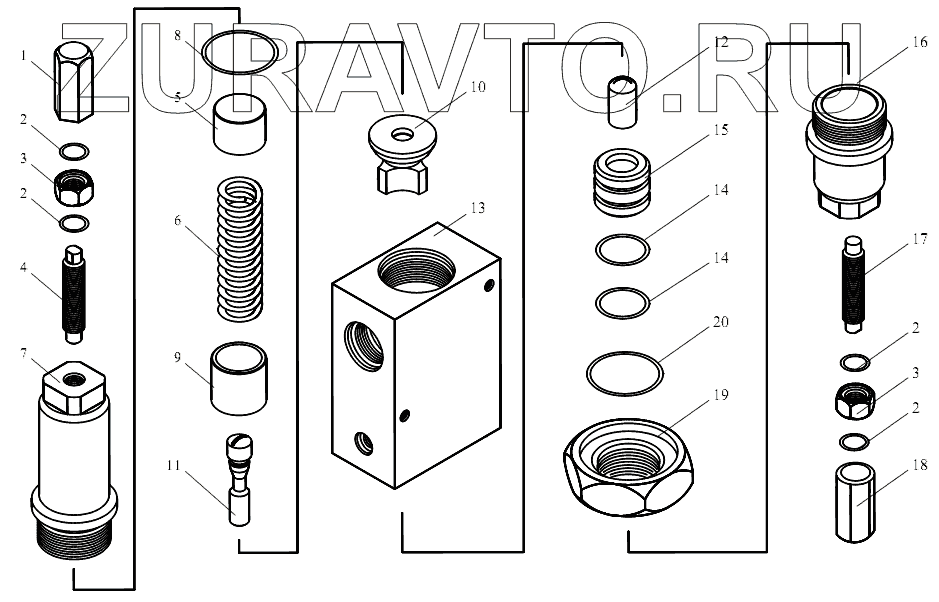 ZURAVTO.RU

1
2
3
2
4
7
8
5
6
9
11
10
13
12
15
14
14
20
19
16
17
2
3
2
18