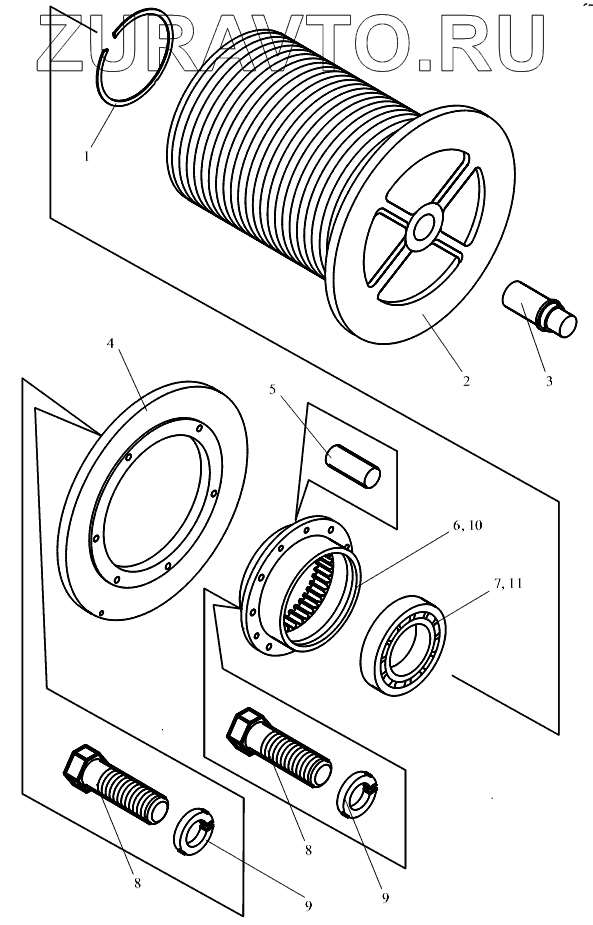 ZURAVTO.RU

1

2

3

4

5

6, 10

7, 11

8

9

8

9