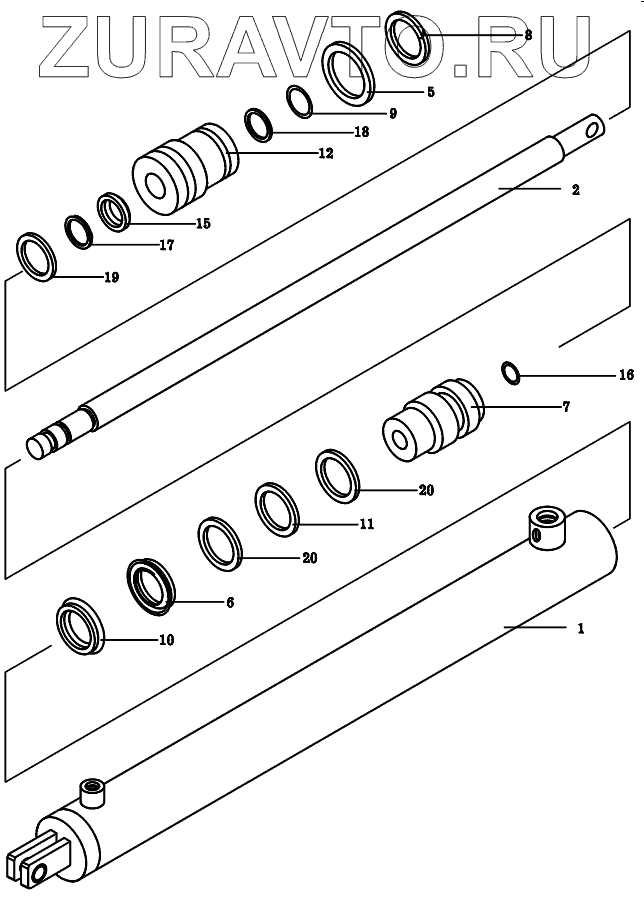 ZURAVTO.RU

8
5
9
18
12
2
15
17
19
16
7
20
11
20
6
10
1