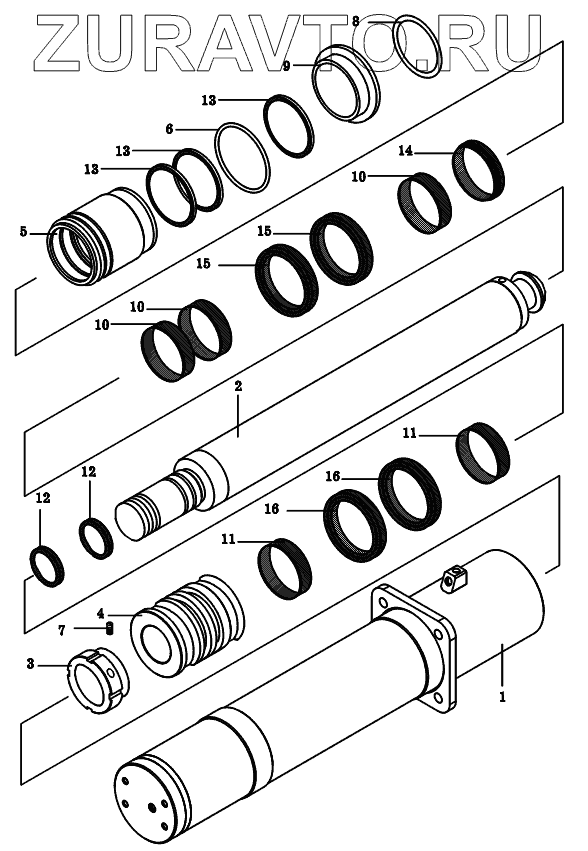 ZURAVTO.RU
8
9
13
6
13
13
14
10
5
15
15
10
10
2
11
12
12
16
16
11
4
7
3
1