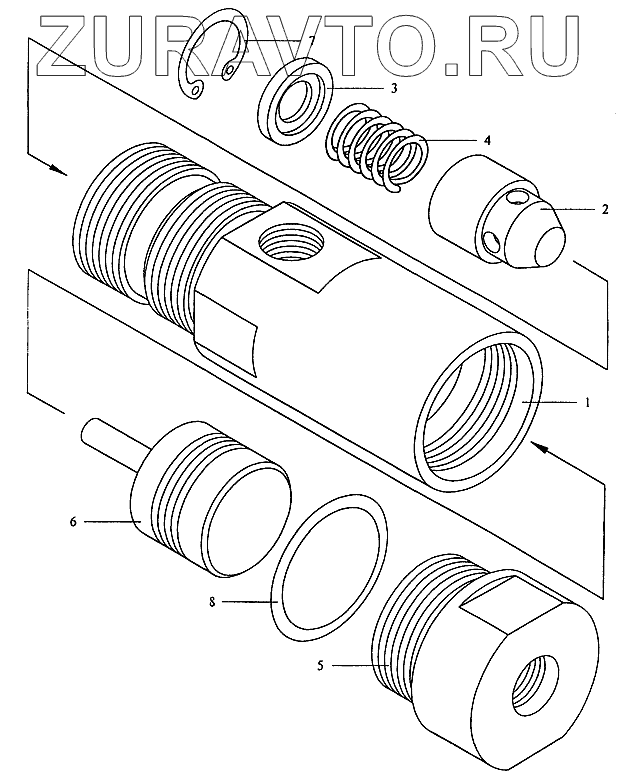 ZURAVTO.RU

7
3
4
2
1
6
8
5