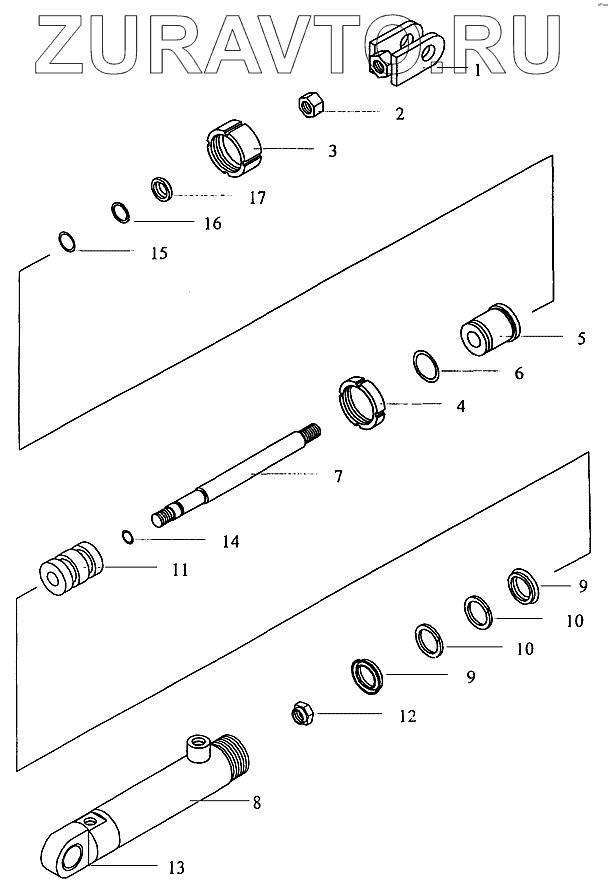 ZURAVTO.RU

1
2
3
17
16
15
5
6
4
7
14
11
9
10
10
9
12
8
13