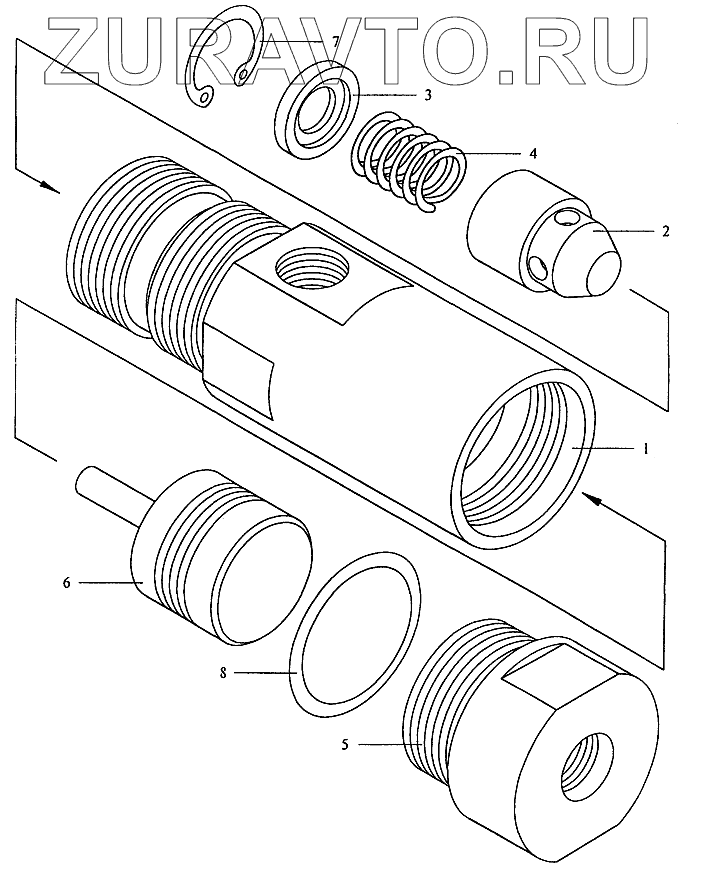 ZURAVTO.RU

7
3
4
2
1
6
8
5