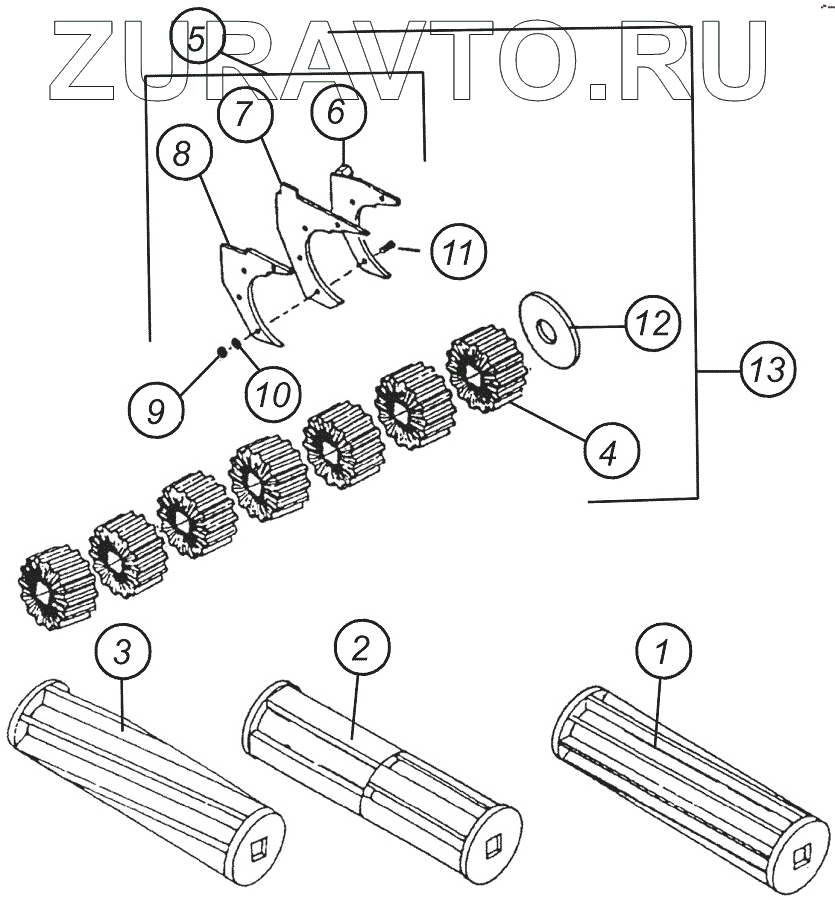 ZURAVTO.RU

5
7
6
8
11
12
13
9
10
4
3
2
1