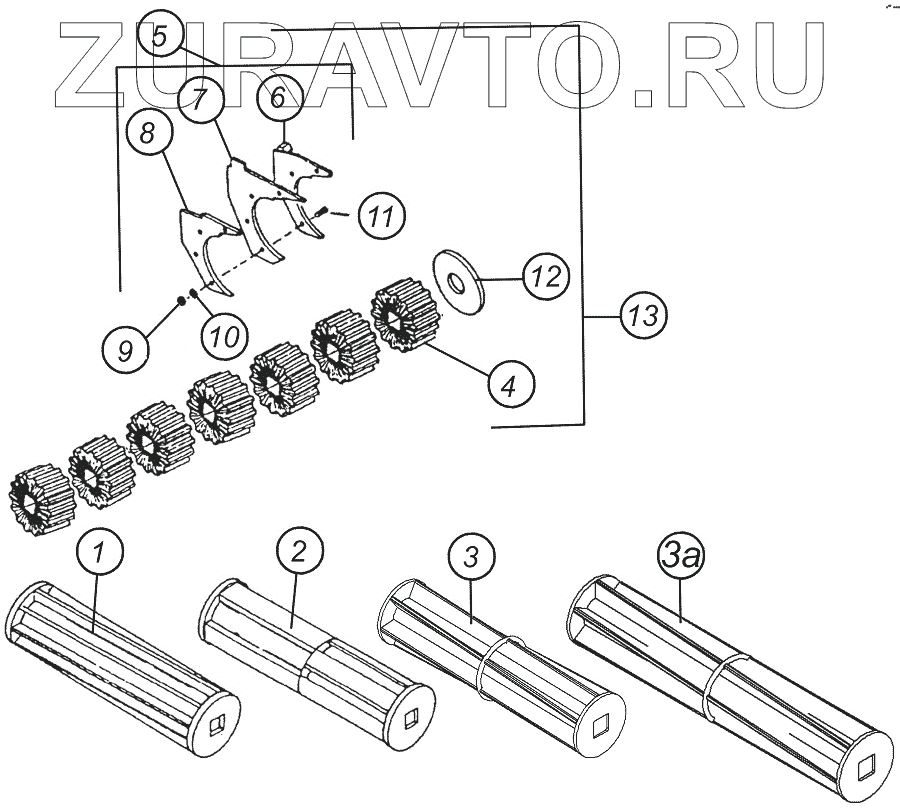 ZURAVTO.RU

5
7
6
8
11
12
13
9
10
4
1
2
3
3a