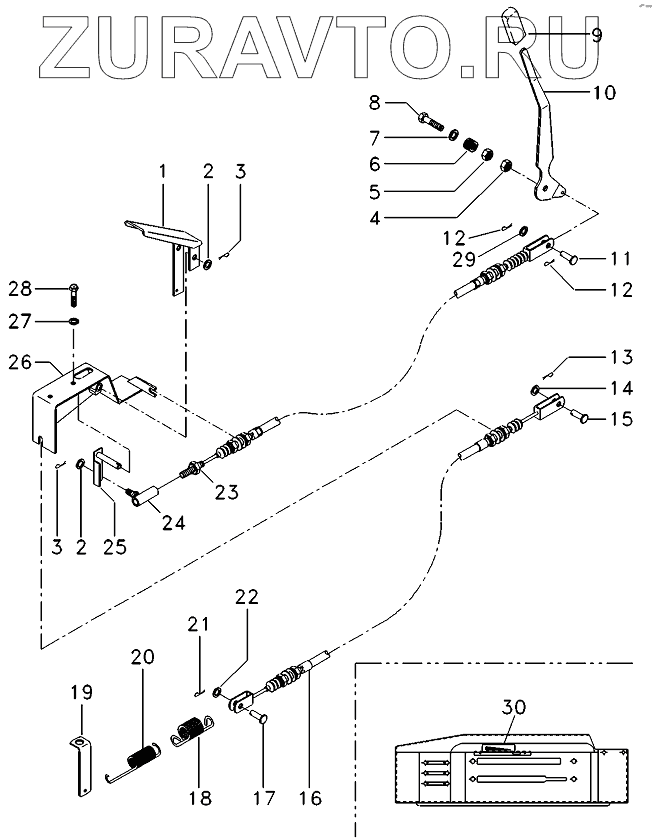 ZURAVTO.RU
9
10
8
7
6
5
4
1
2
3
12
29
11
12
28
27
26
13
14
15
23
24
3
2
25
22
21
20
19
18
17
16
30