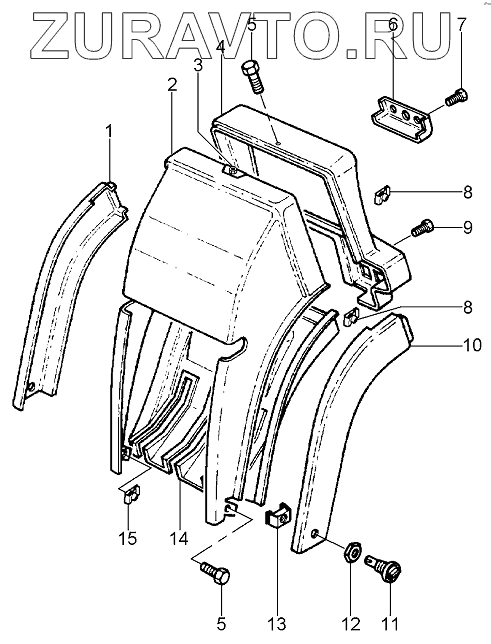 ZURAVTO.RU
5
6
7
4
3
2
1
8
9
8
10
15
14
5
13
12
11