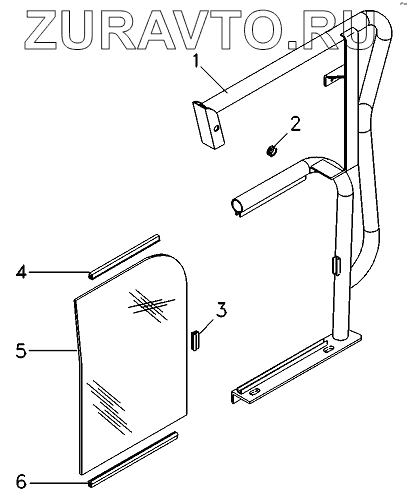 ZURAVTO.RU

1
2
4
3
5
6