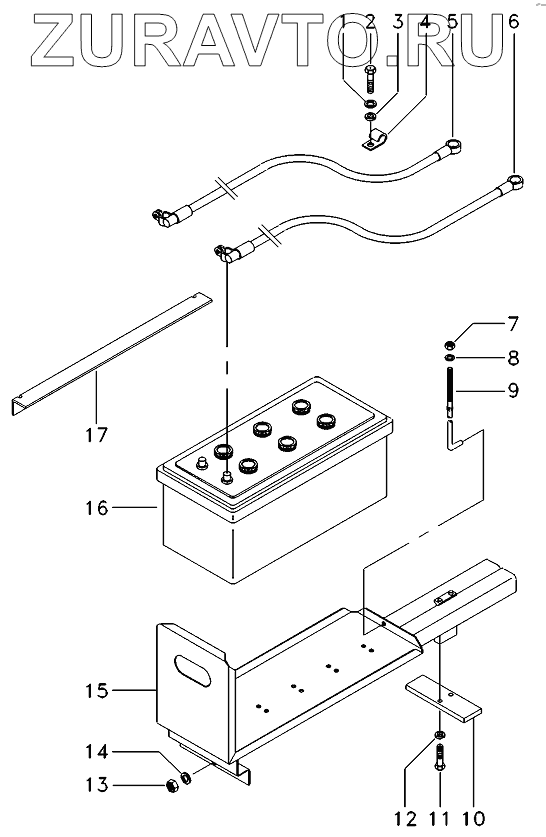 ZURAVTO.RU

1 2 3 4 5 6

7
8
9
17
16
15
14
13
12 11 10