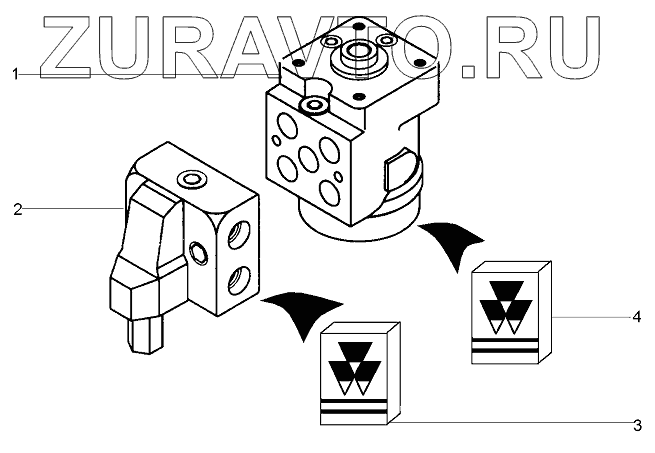 ZURAVTO.RU
1
2
4
3